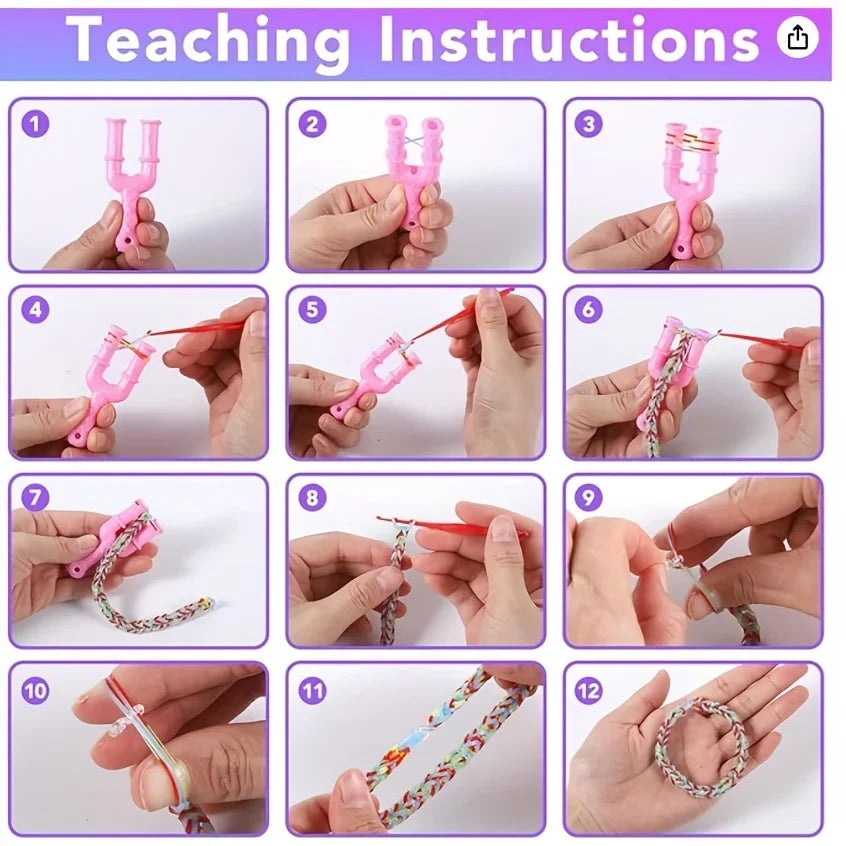 Teaching Instructions

1

2

3

4

5

6

7

8

9

10

11

12