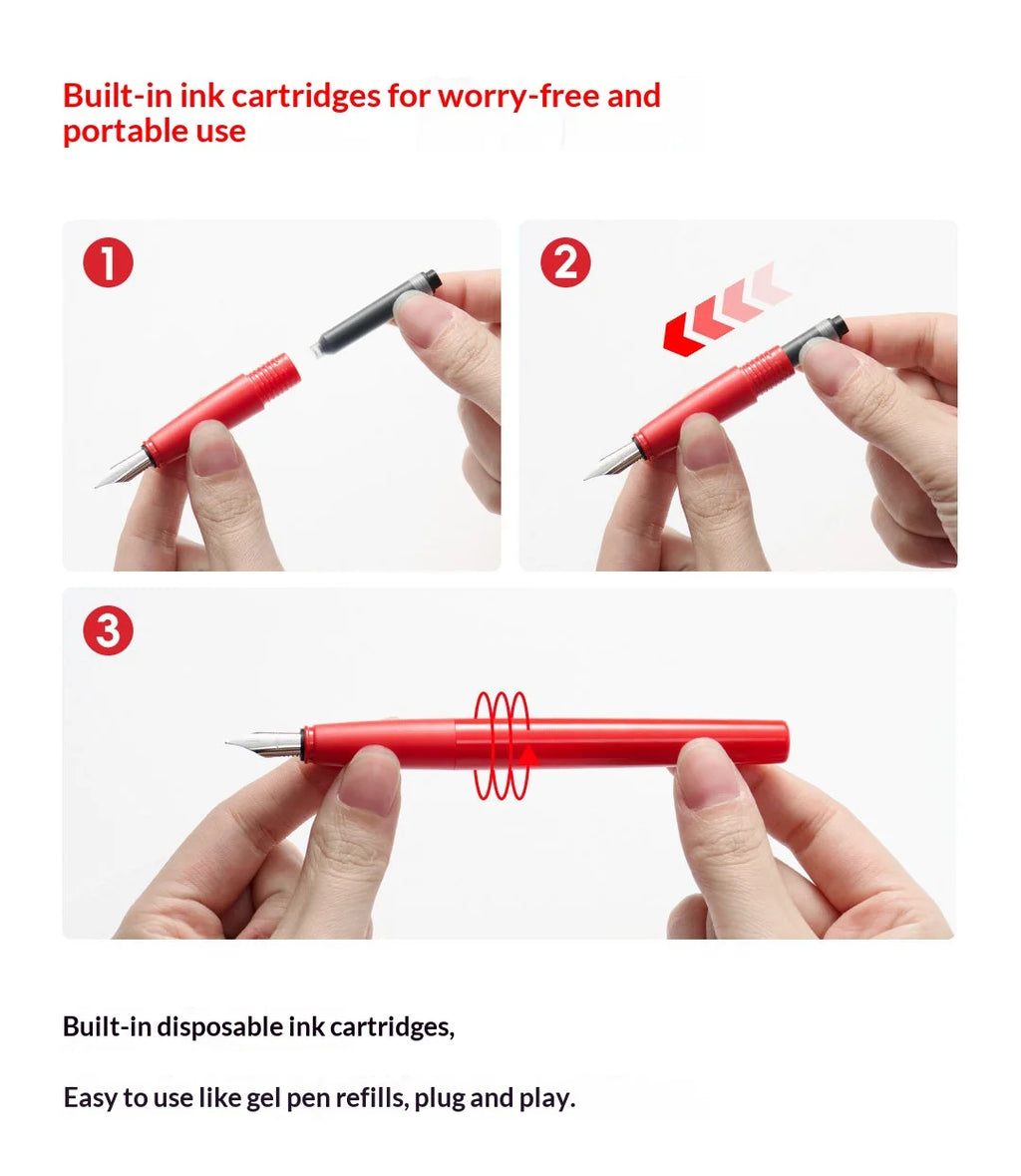 Built-in ink cartridges for worry-free and portable use

1

2

3

Built-in disposable ink cartridges,

Easy to use like gel pen refills, plug and play.