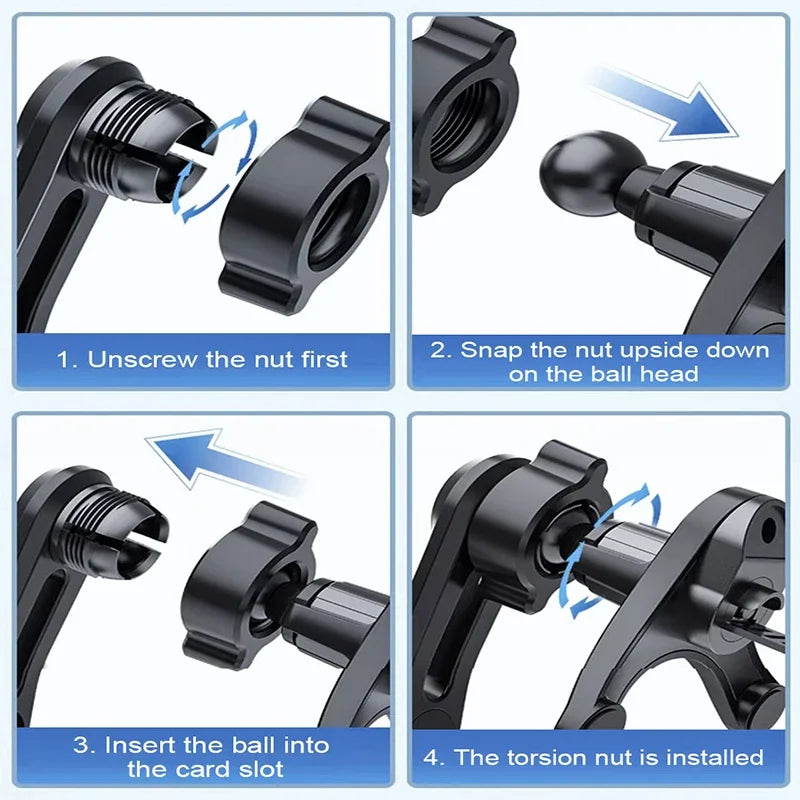 1. Unscrew the nut first

2. Snap the nut upside down on the ball head

3. Insert the ball into the card slot

4. The torsion nut is installed