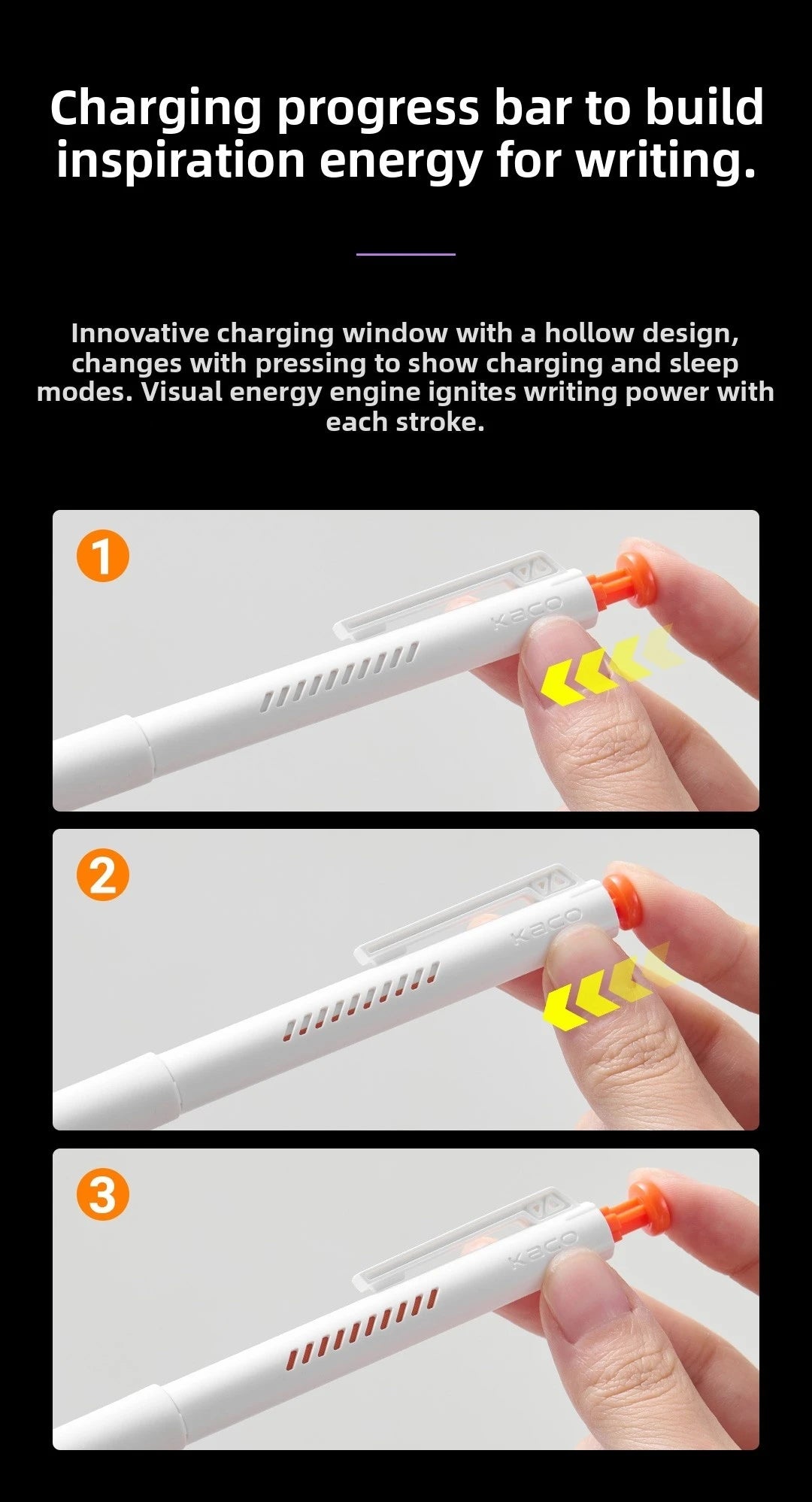 Charging progress bar to build inspiration energy for writing.

Innovative charging window with a hollow design, changes with pressing to show charging and sleep modes. Visual energy engine ignites writing power with each stroke.

1

KACO

2

KACO

3

KACO