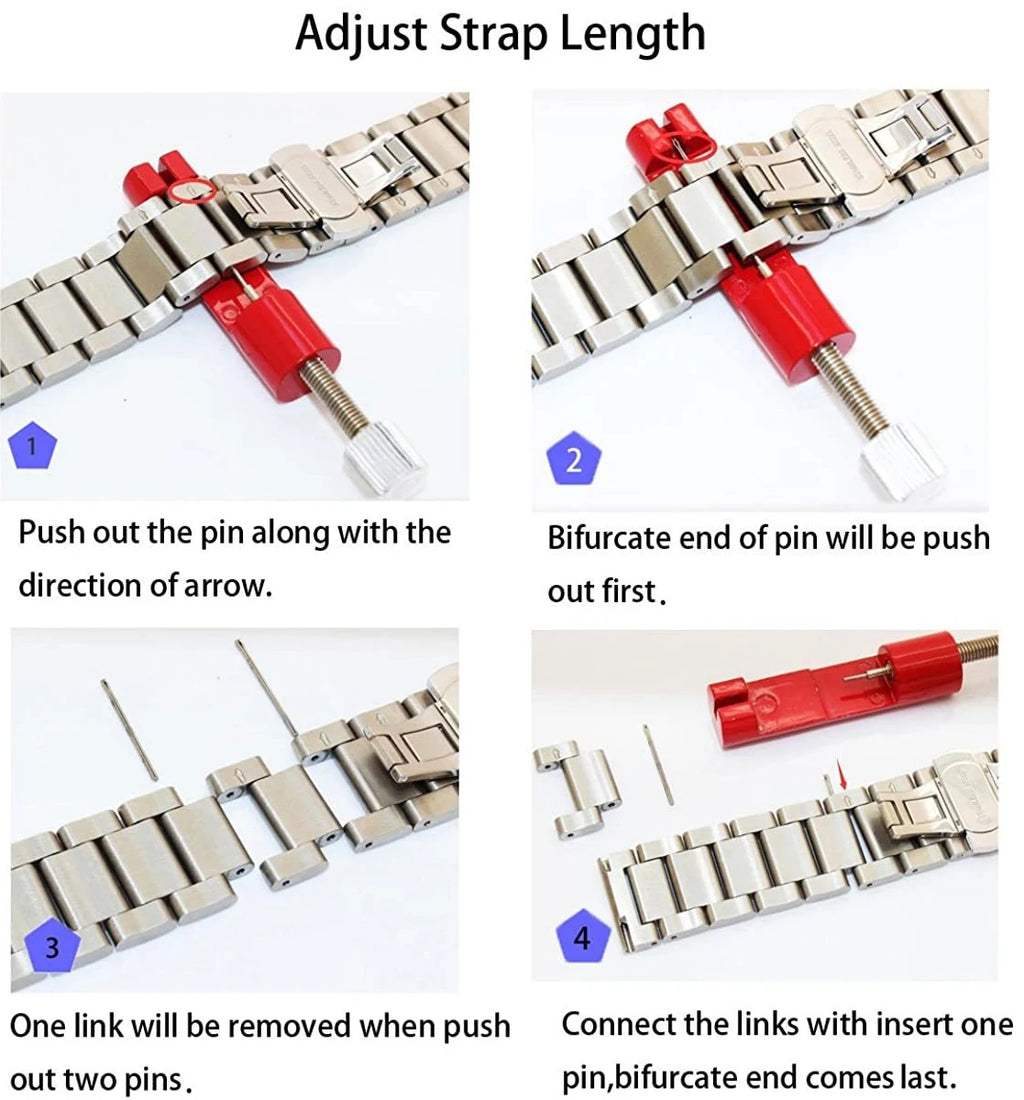 Adjust Strap Length

1

Push out the pin along with the direction of arrow.

2

Bifurcate end of pin will be push out first.

3

One link will be removed when push out two pins.

4

Connect the links with insert one pin,bifurcate end comes last.