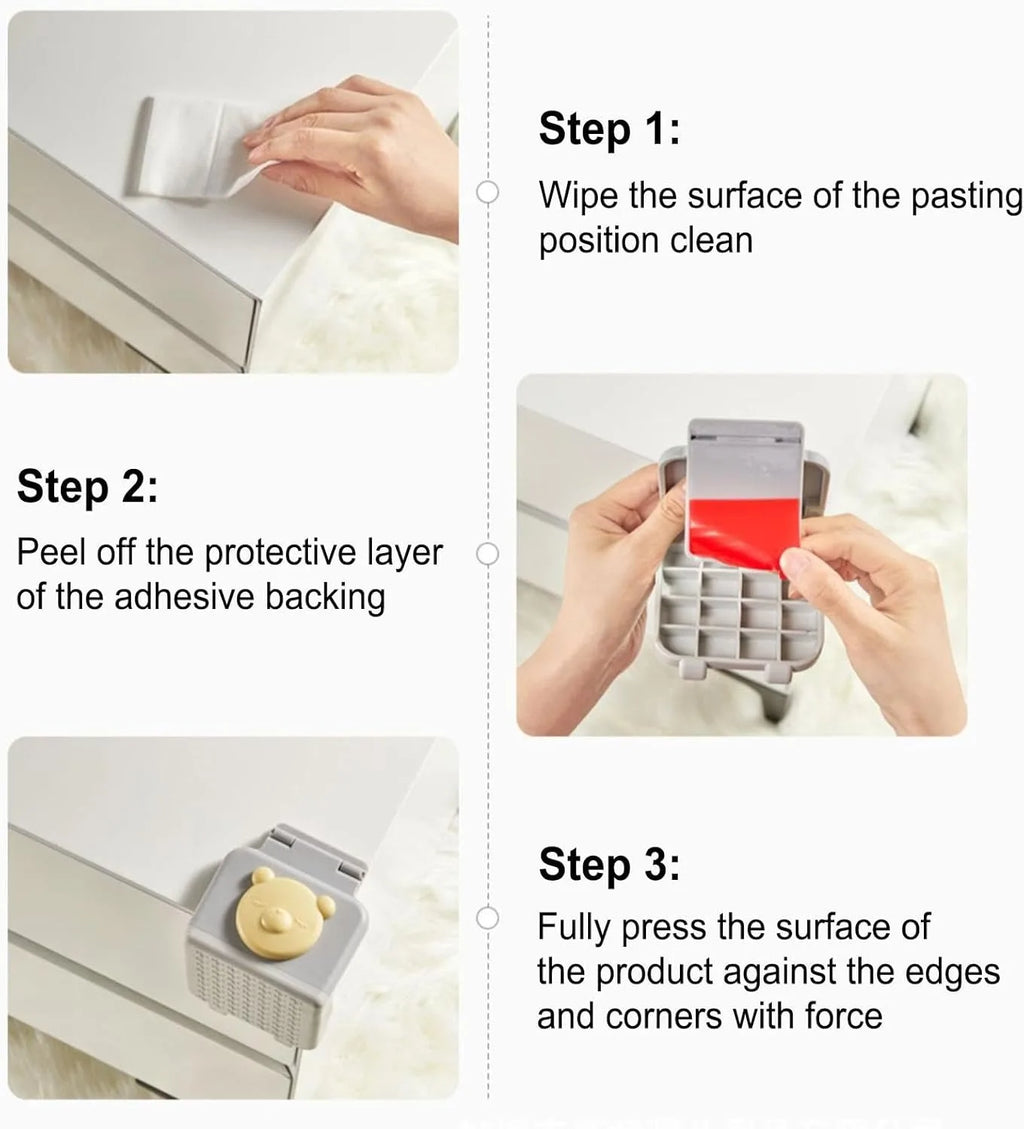 Step 1:
Wipe the surface of the pasting position clean

Step 2:
Peel off the protective layer of the adhesive backing

Step 3:
Fully press the surface of the product against the edges and corners with force