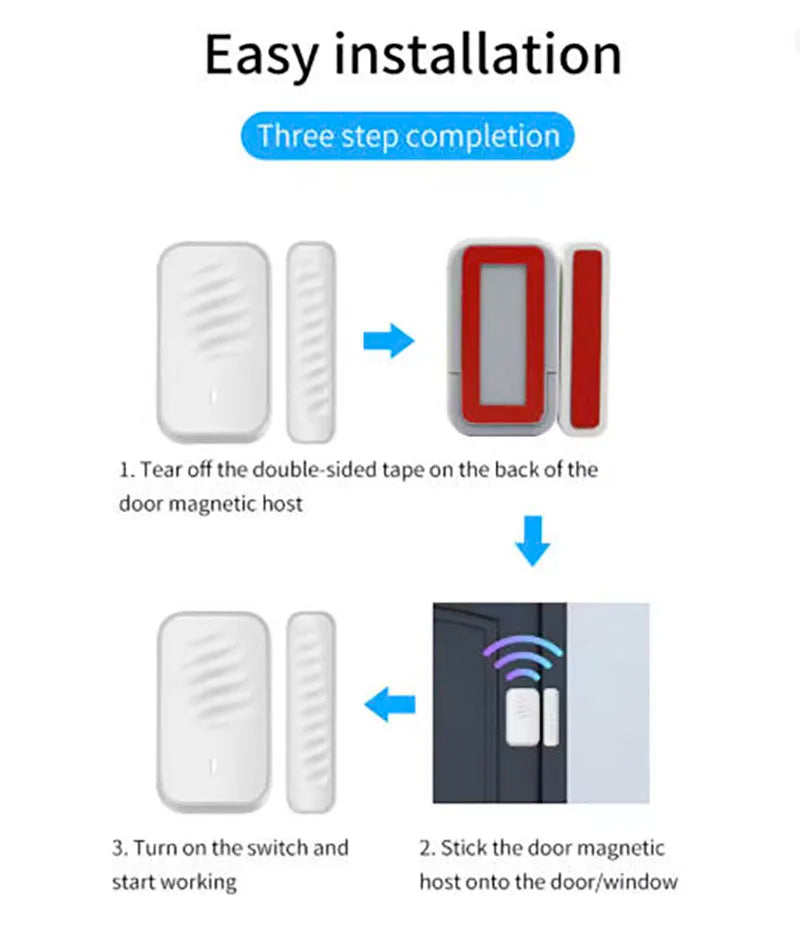 Easy installation

Three step completion

1. Tear off the double-sided tape on the back of the door magnetic host

3. Turn on the switch and start working

2. Stick the door magnetic host onto the door/window