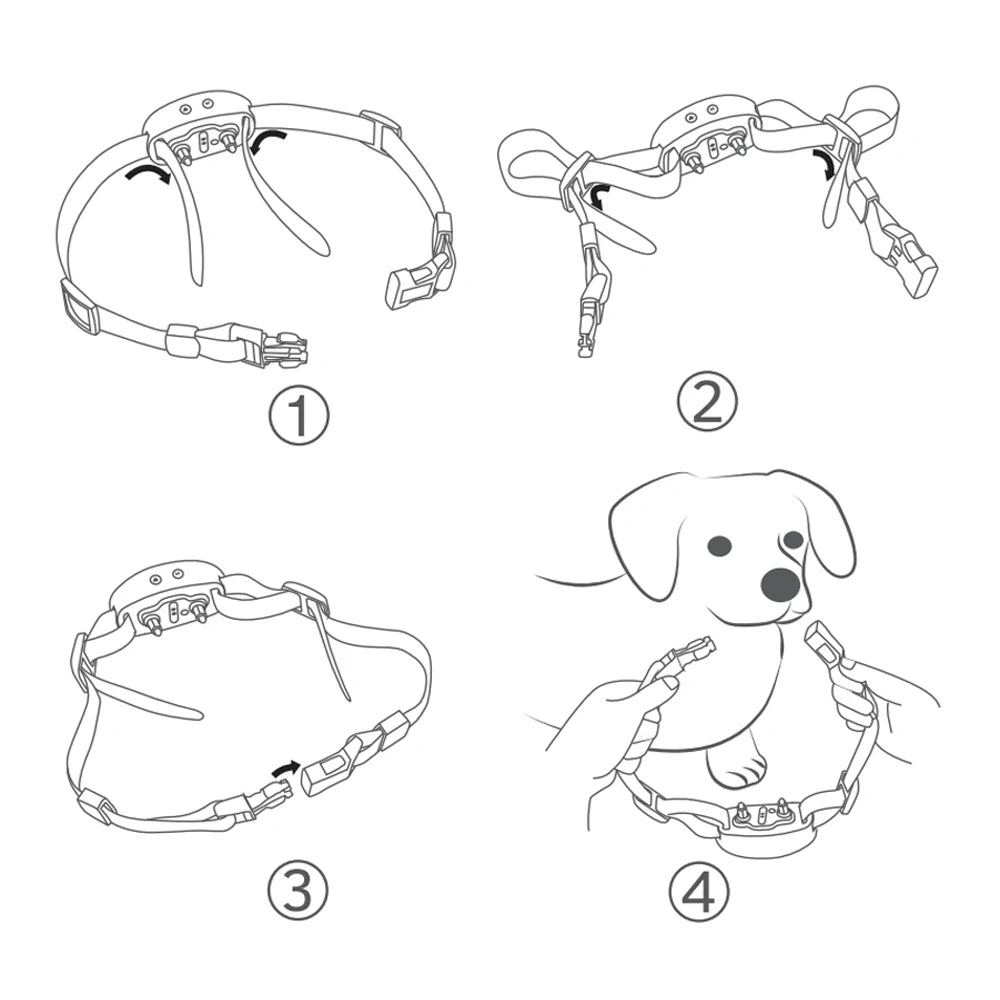 ①

②

③

④