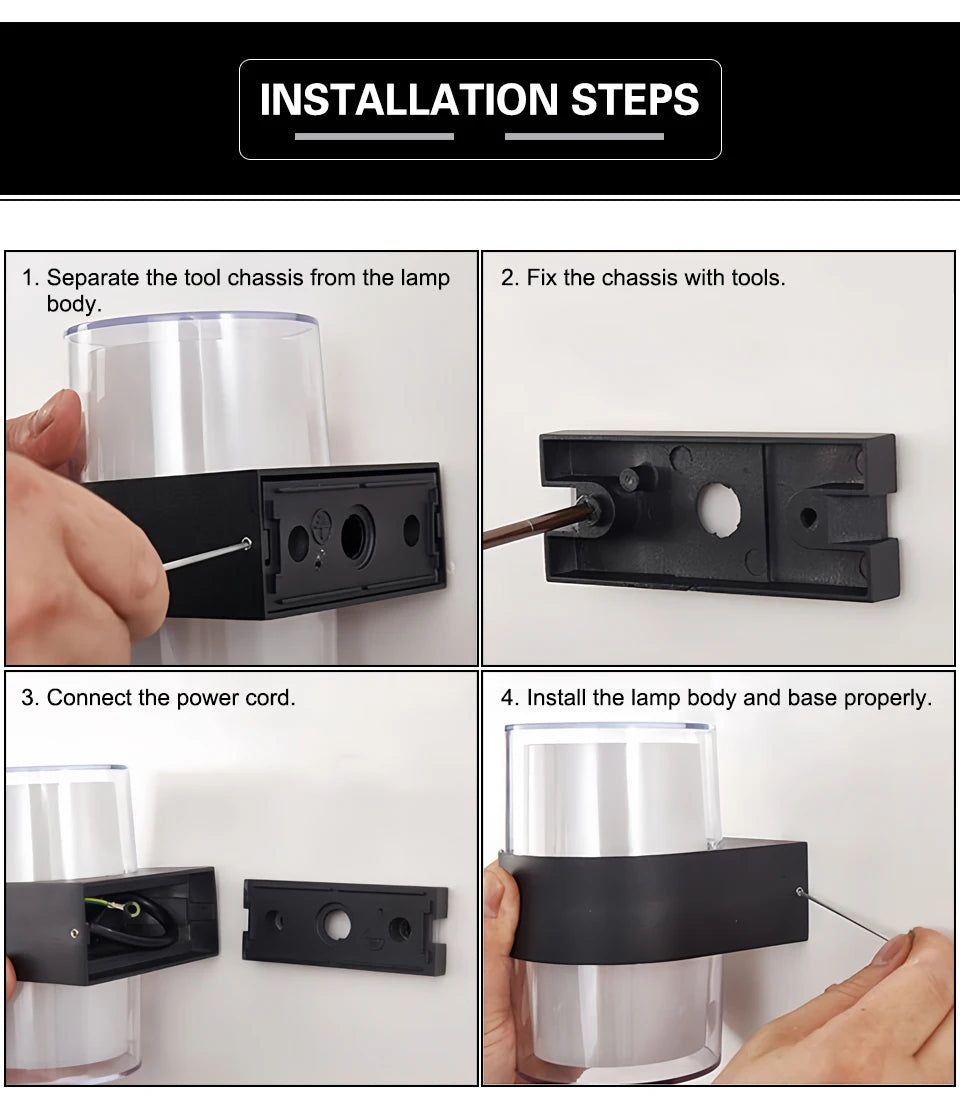 INSTALLATION STEPS

1. Separate the tool chassis from the lamp body.

2. Fix the chassis with tools.

3. Connect the power cord.

4. Install the lamp body and base properly.