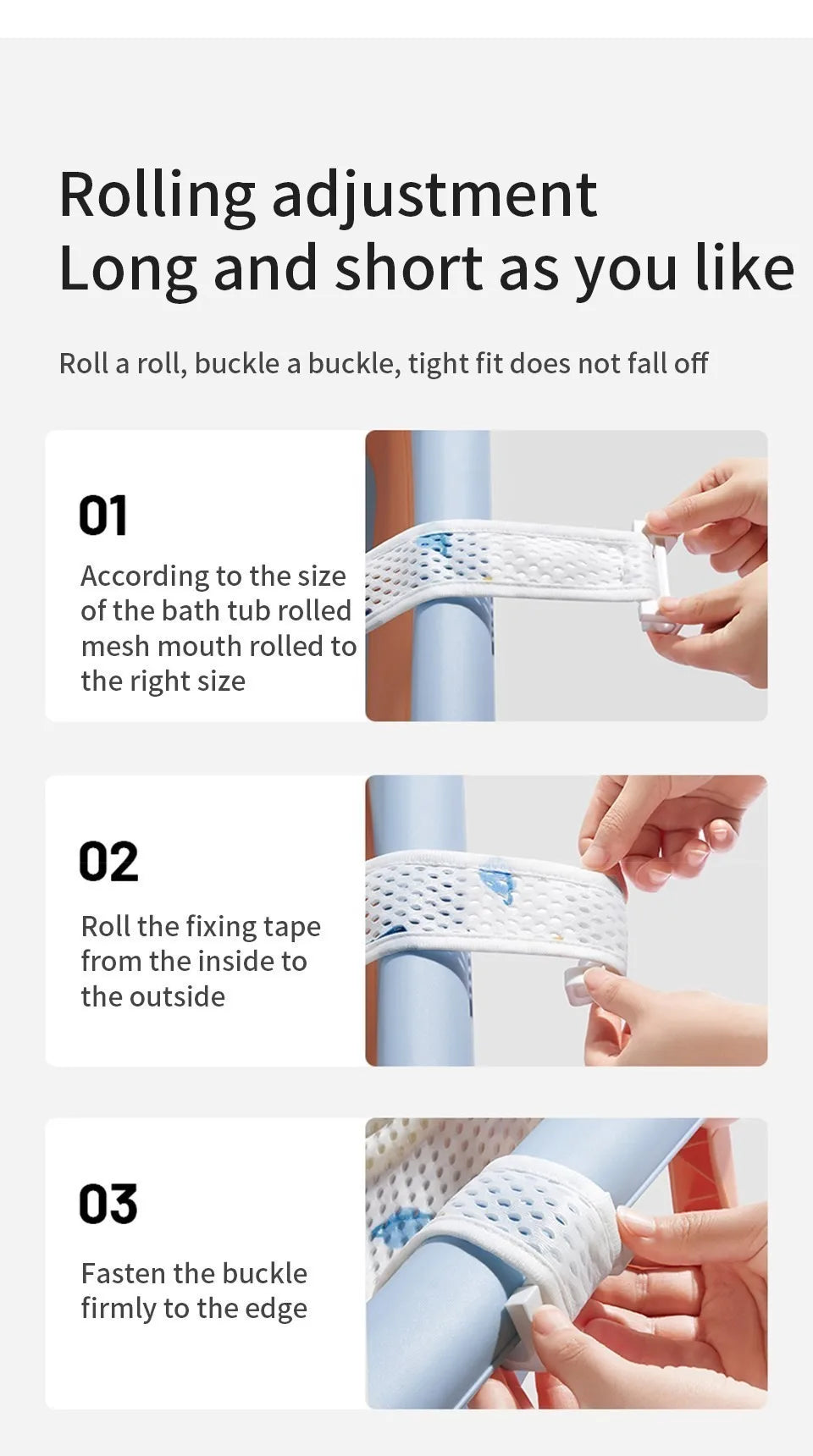 Rolling adjustment
Long and short as you like

Roll a roll, buckle a buckle, tight fit does not fall off

01

According to the size of the bath tub rolled mesh mouth rolled to the right size

02

Roll the fixing tape from the inside to the outside

03

Fasten the buckle firmly to the edge