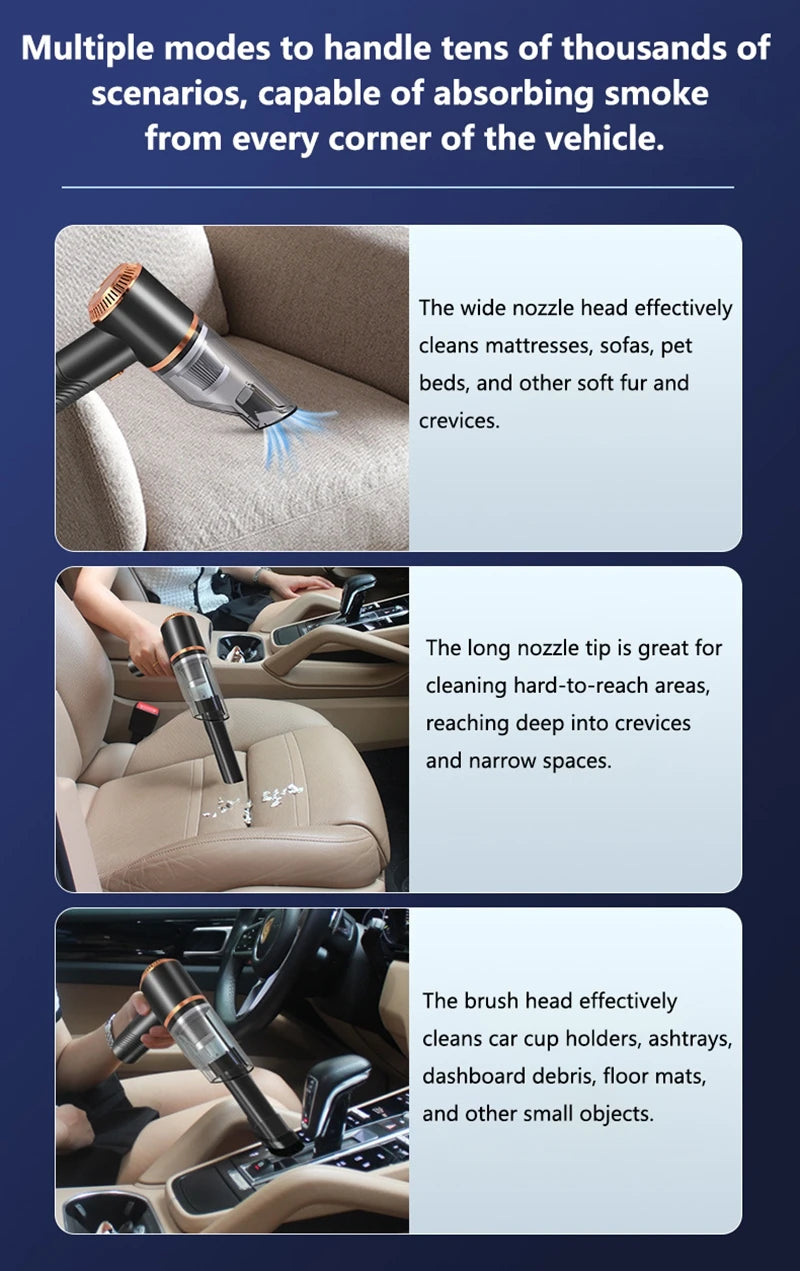 Multiple modes to handle tens of thousands of scenarios, capable of absorbing smoke from every corner of the vehicle.

The wide nozzle head effectively cleans mattresses, sofas, pet beds, and other soft fur and crevices.

The long nozzle tip is great for cleaning hard-to-reach areas, reaching deep into crevices and narrow spaces.

The brush head effectively cleans car cup holders, ashtrays, dashboard debris, floor mats, and other small objects.