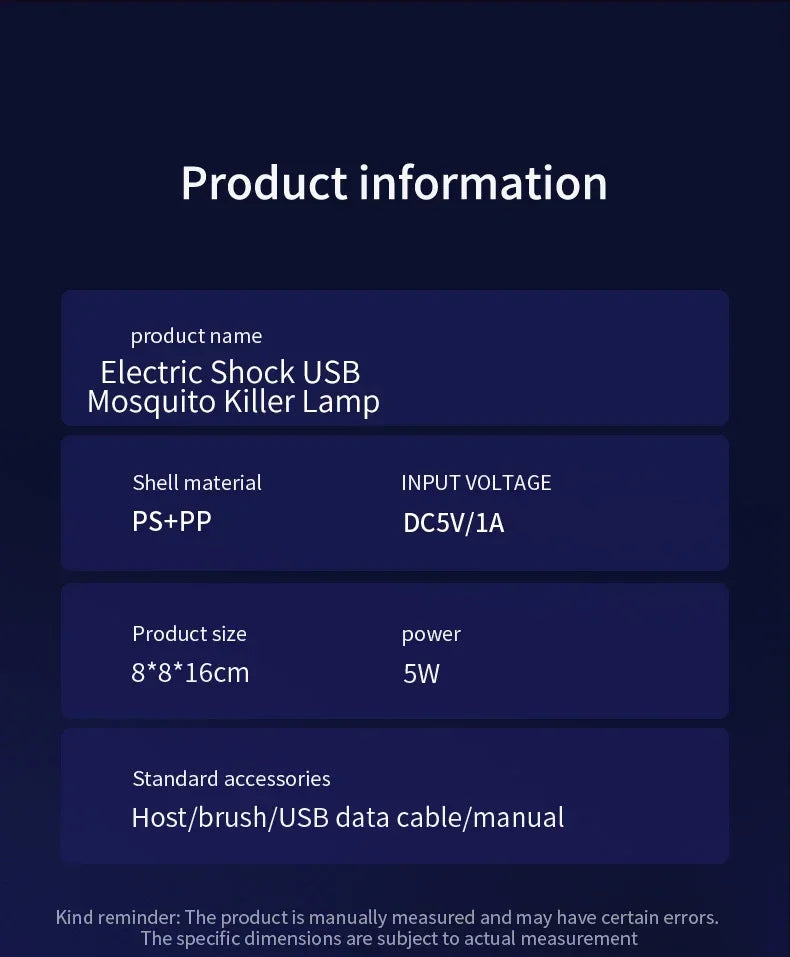 Product information

product name
Electric Shock USB Mosquito Killer Lamp

Shell material
PS+PP

INPUT VOLTAGE
DC5V/1A

Product size
8*8*16cm

power
5W

Standard accessories
Host/brush/USB data cable/manual

Kind reminder: The product is manually measured and may have certain errors. The specific dimensions are subject to actual measurement