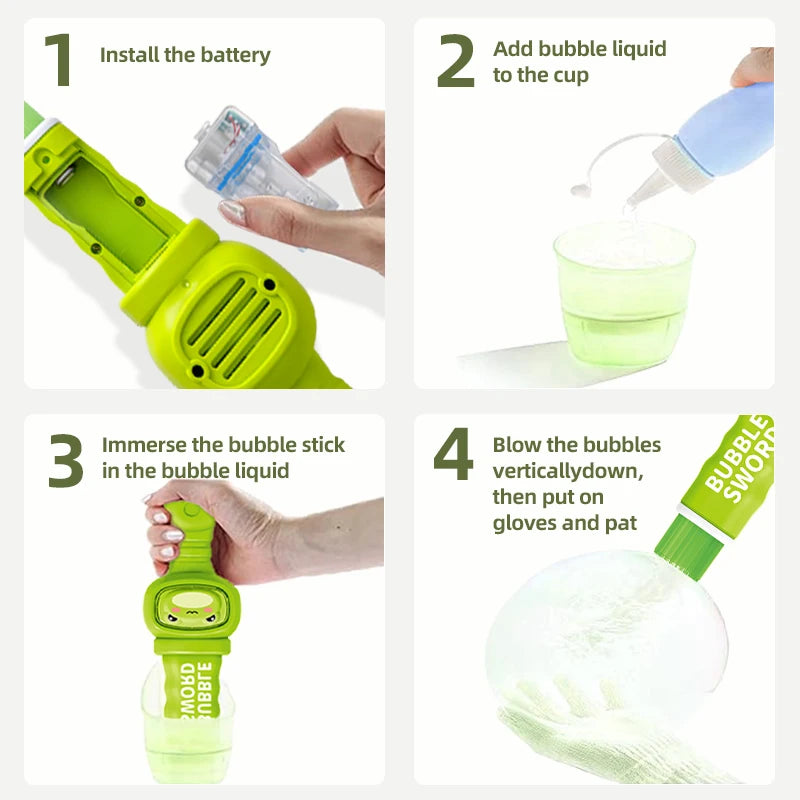 1 Install the battery

2 Add bubble liquid to the cup

3 Immerse the bubble stick in the bubble liquid

BUBBLE SWORD

4 Blow the bubbles verticallydown, then put on gloves and pat

BUBBLE SWORD