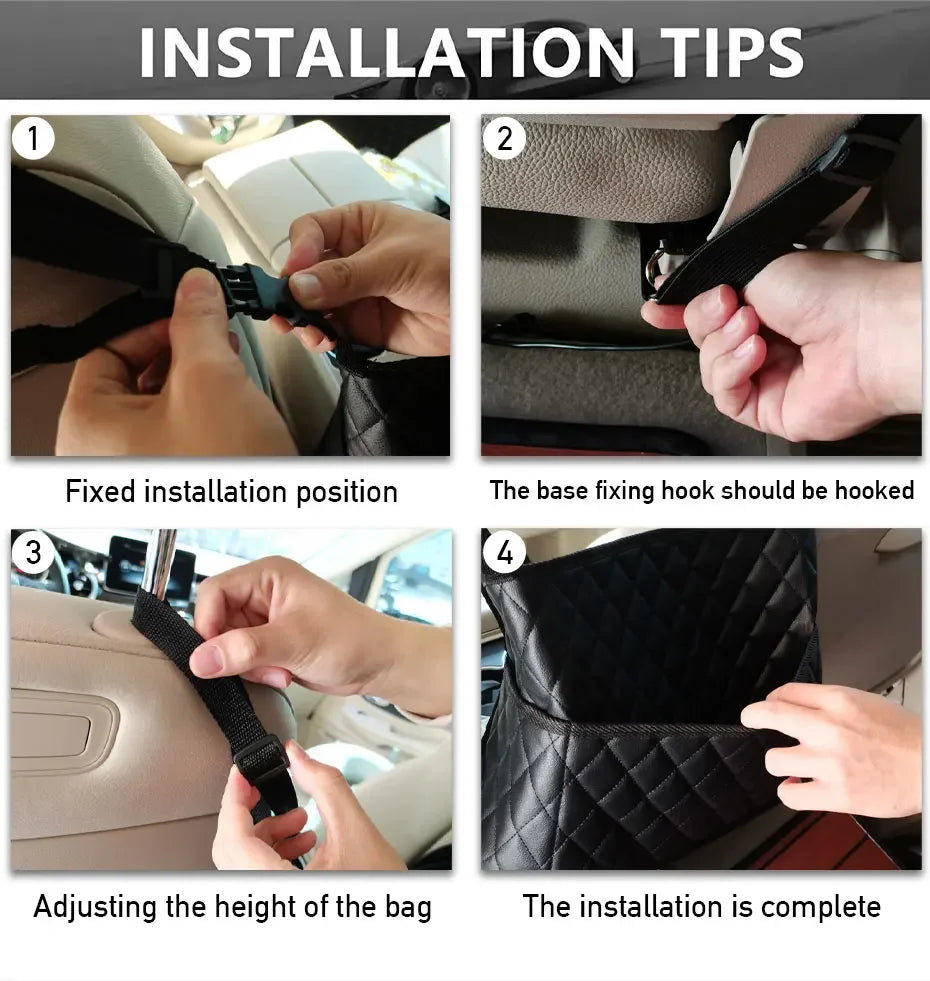 INSTALLATION TIPS

1

Fixed installation position

2

The base fixing hook should be hooked

3

Adjusting the height of the bag

4

The installation is complete