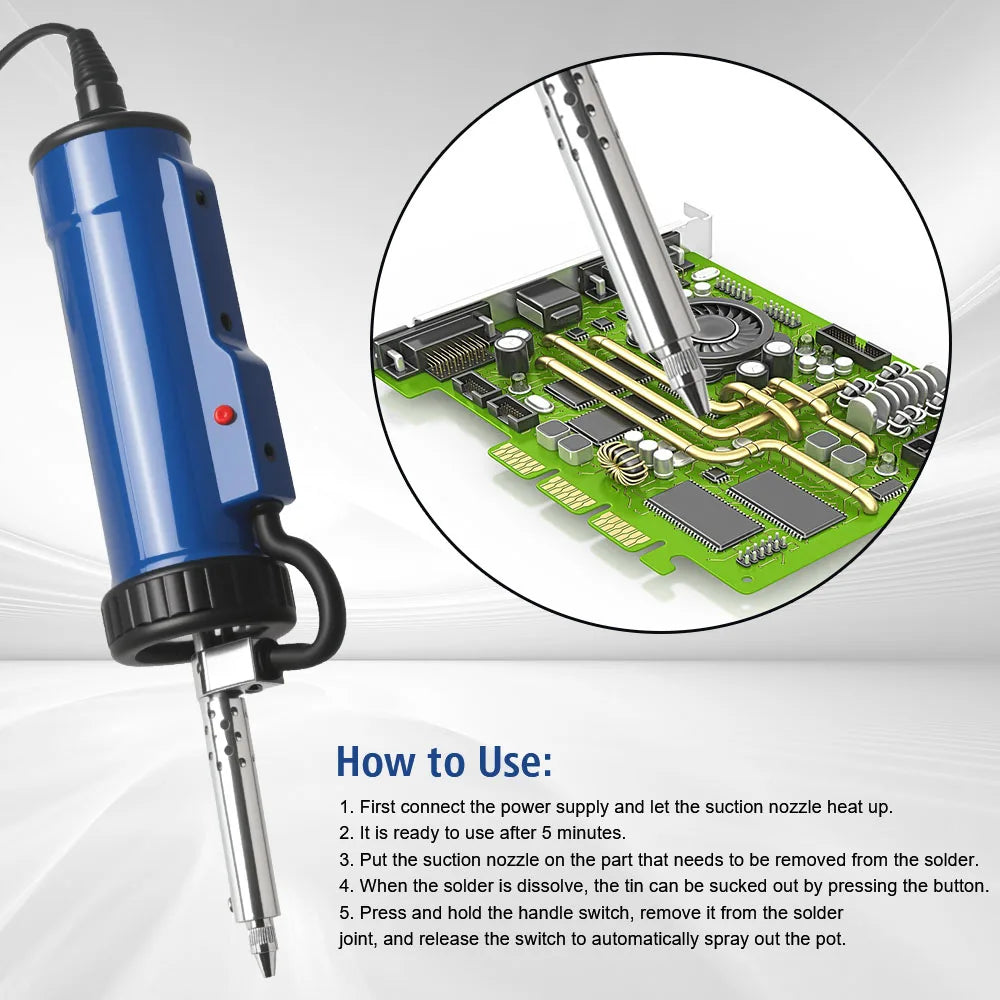 How to Use:

1. First connect the power supply and let the suction nozzle heat up.
2. It is ready to use after 5 minutes.
3. Put the suction nozzle on the part that needs to be removed from the solder.
4. When the solder is dissolve, the tin can be sucked out by pressing the button.
5. Press and hold the handle switch, remove it from the solder joint, and release the switch to automatically spray out the pot.