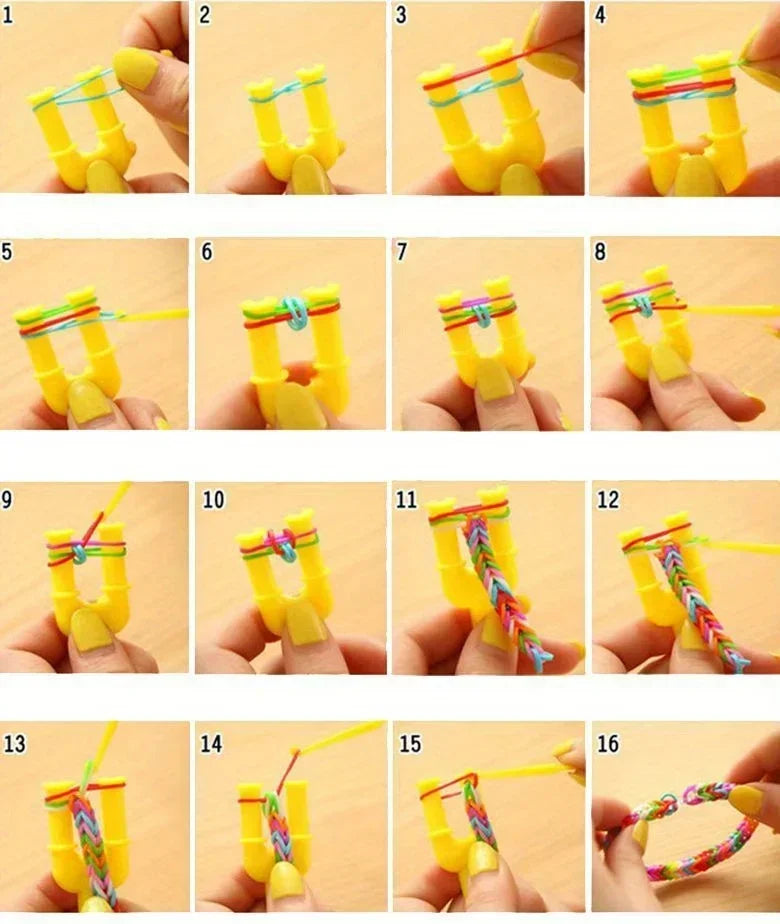 1
2
3
4
5
6
7
8
9
10
11
12
13
14
15
16