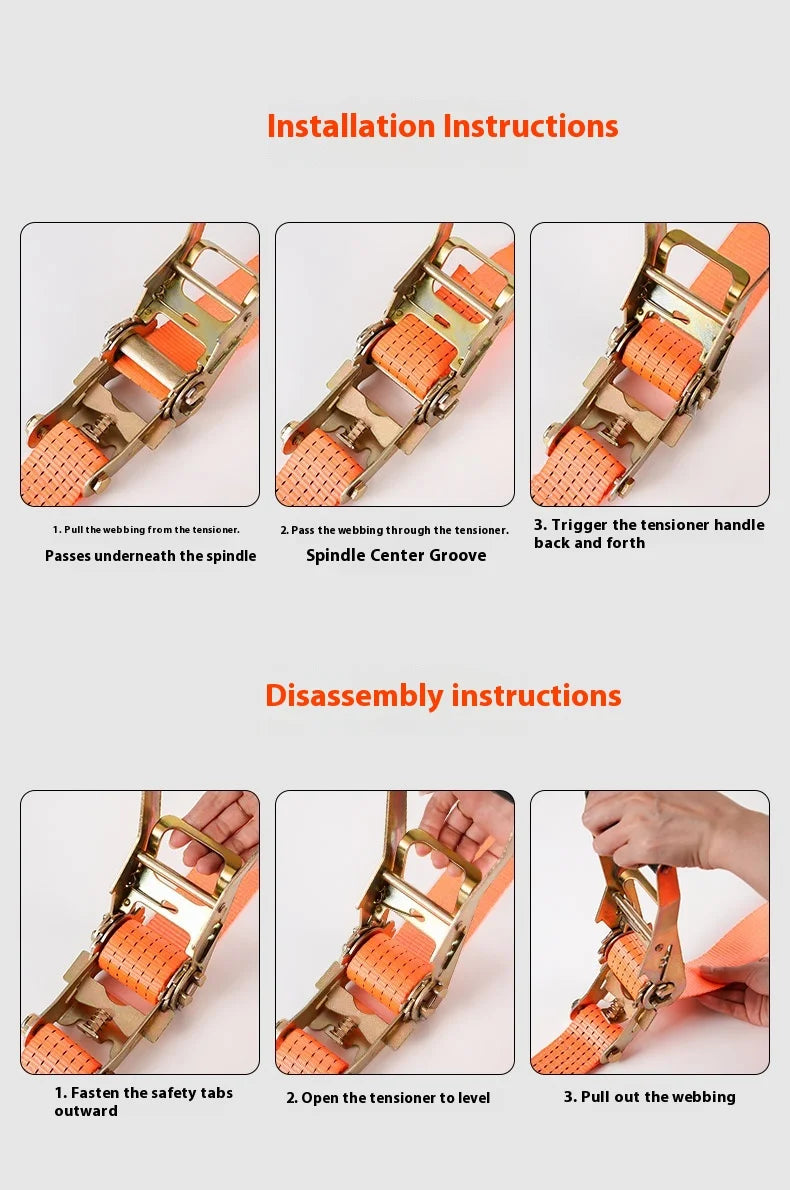 Installation Instructions

1. Pull the webbing from the tensioner.
Passes underneath the spindle

2. Pass the webbing through the tensioner.
Spindle Center Groove

3. Trigger the tensioner handle back and forth

Disassembly instructions

1. Fasten the safety tabs outward

2. Open the tensioner to level

3. Pull out the webbing