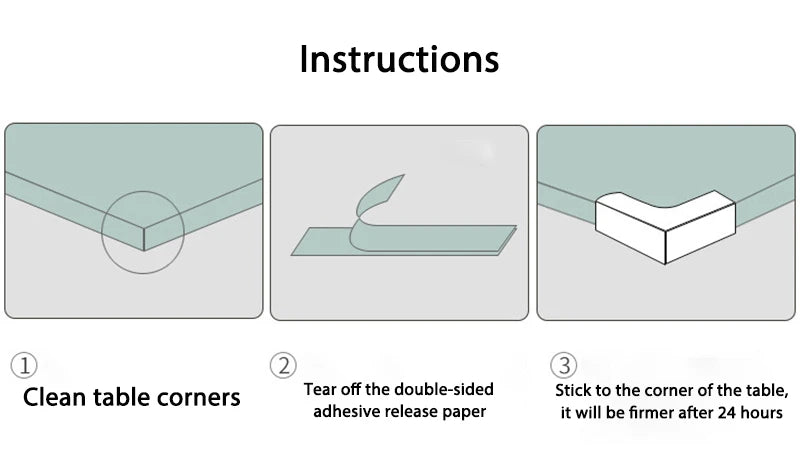 Instructions

①
Clean table corners

②
Tear off the double-sided adhesive release paper

③
Stick to the corner of the table, it will be firmer after 24 hours