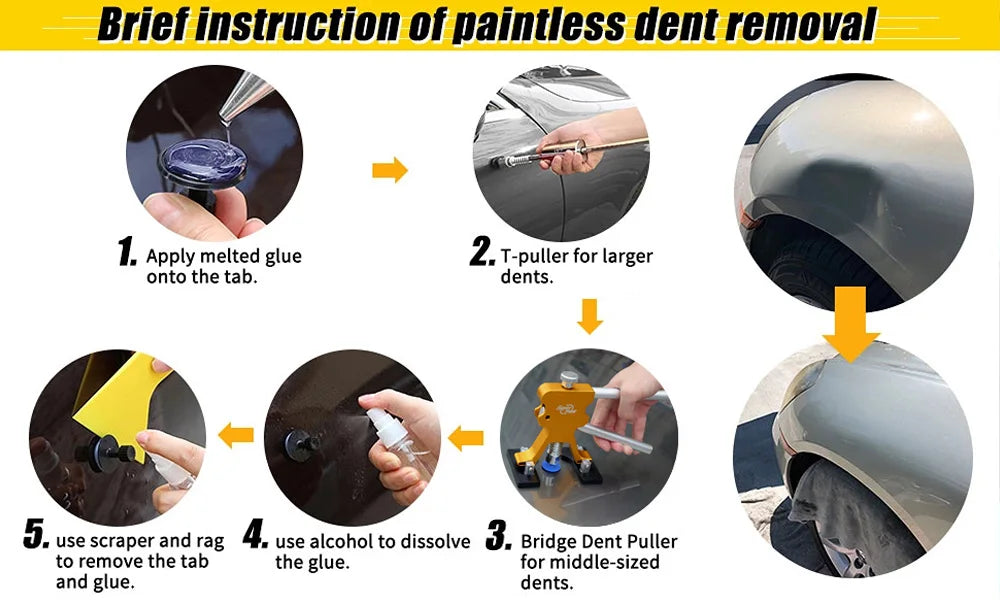 Brief instruction of paintless dent removal

1. Apply melted glue onto the tab.

2. T-puller for larger dents.

3. Bridge Dent Puller for middle-sized dents.

4. use alcohol to dissolve the glue.

5. use scraper and rag to remove the tab and glue.