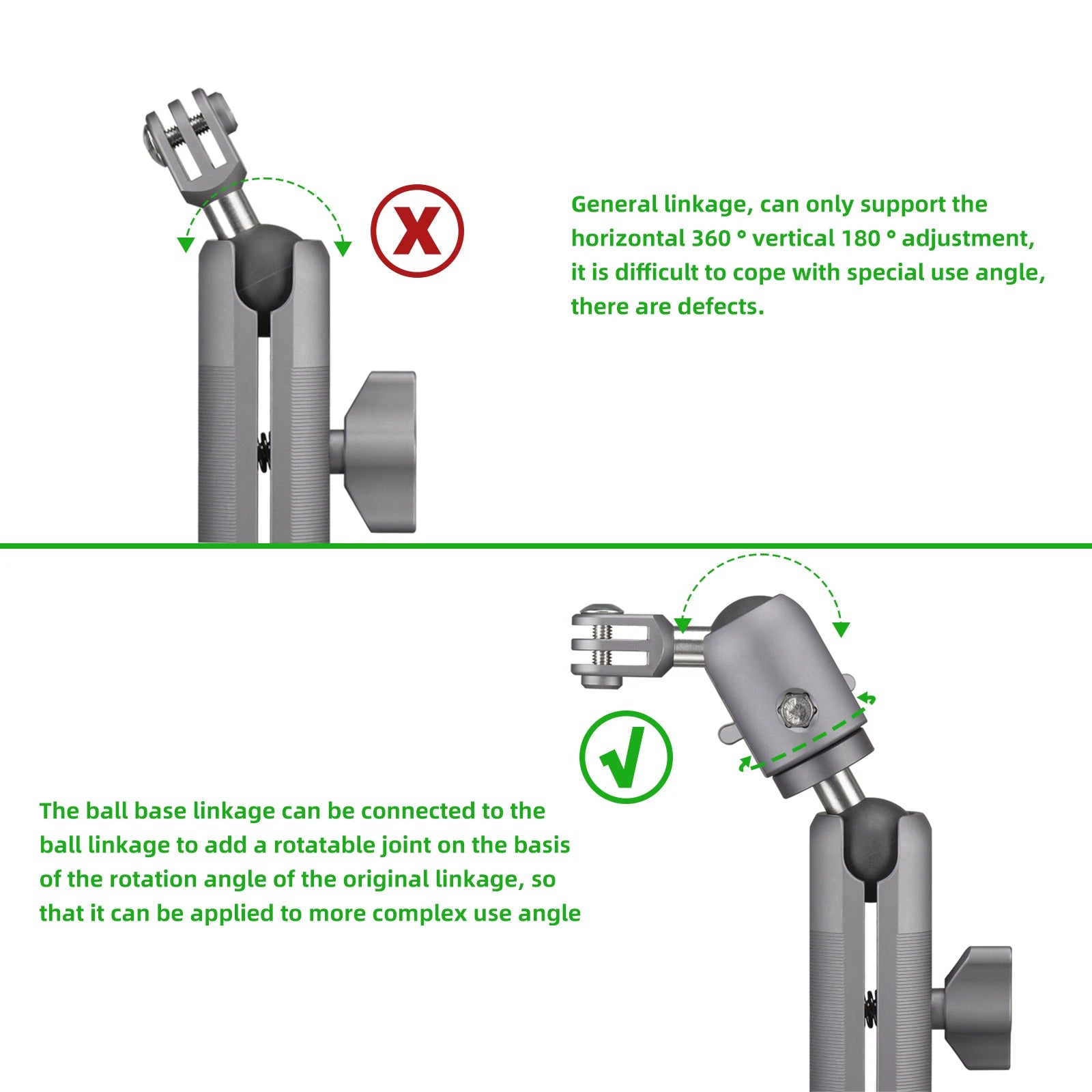 X

General linkage, can only support the horizontal 360 ° vertical 180 ° adjustment, it is difficult to cope with special use angle, there are defects.

√

The ball base linkage can be connected to the ball linkage to add a rotatable joint on the basis of the rotation angle of the original linkage, so that it can be applied to more complex use angle