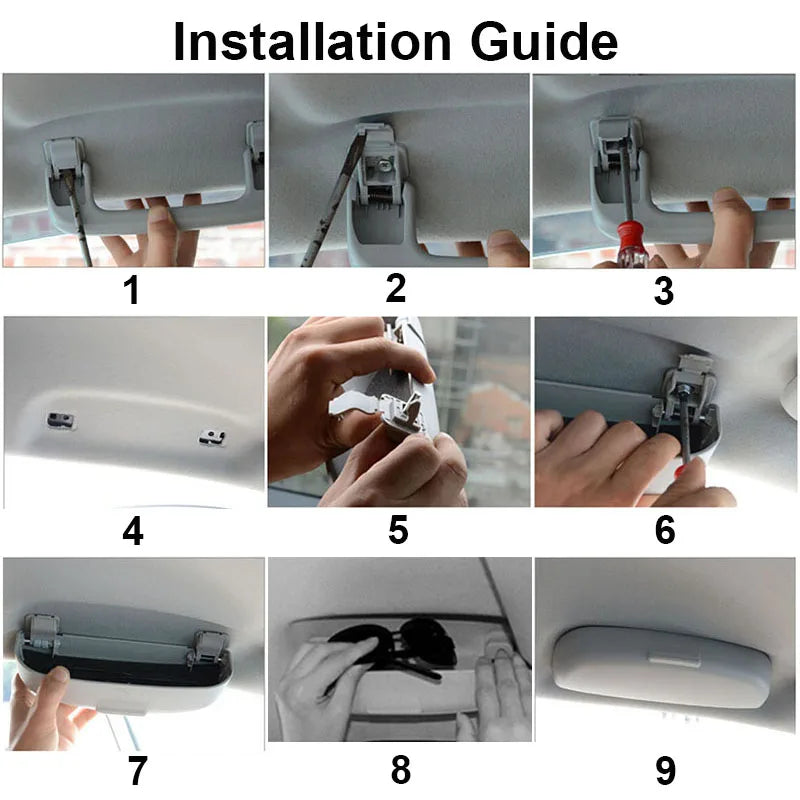 Installation Guide

1

2

3

4

5

6

7

8

9