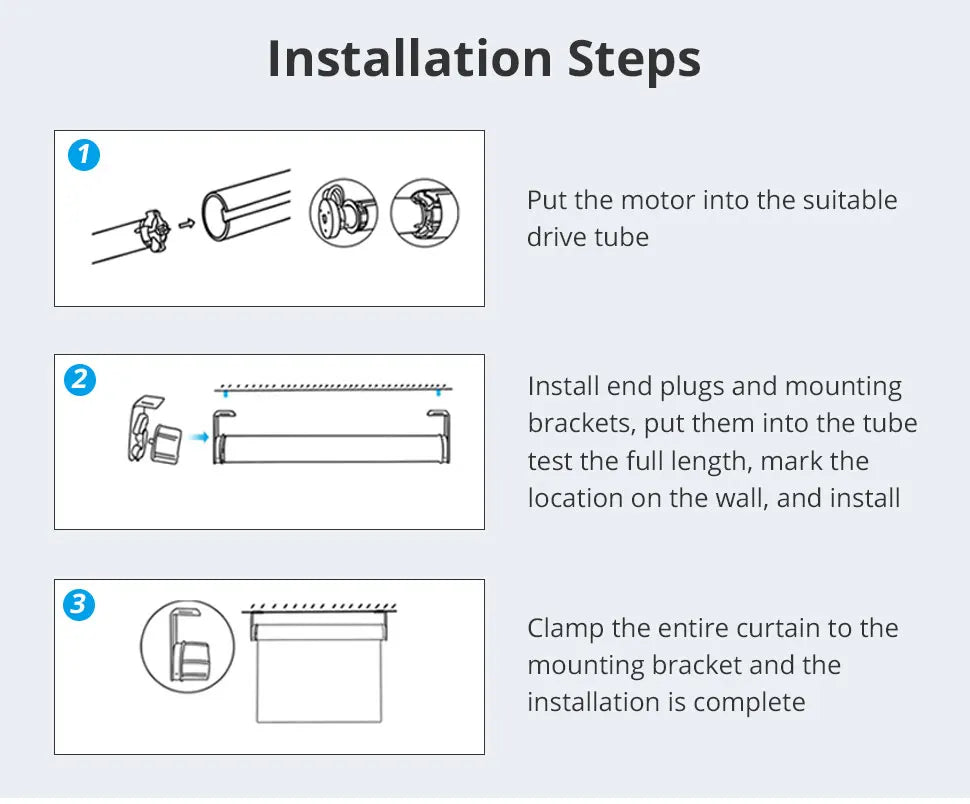 Installation Steps

1

Put the motor into the suitable drive tube

2

Install end plugs and mounting brackets, put them into the tube test the full length, mark the location on the wall, and install

3

Clamp the entire curtain to the mounting bracket and the installation is complete