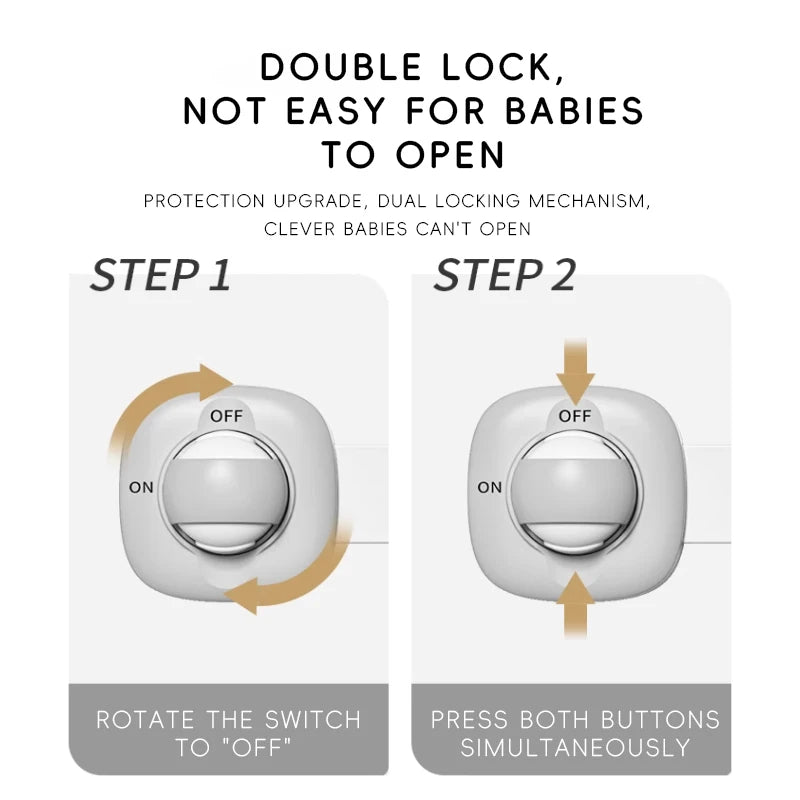 DOUBLE LOCK,
NOT EASY FOR BABIES
TO OPEN

PROTECTION UPGRADE, DUAL LOCKING MECHANISM,
CLEVER BABIES CAN'T OPEN

STEP 1

OFF

ON

ROTATE THE SWITCH
TO "OFF"

STEP 2

OFF

ON

PRESS BOTH BUTTONS
SIMULTANEOUSLY