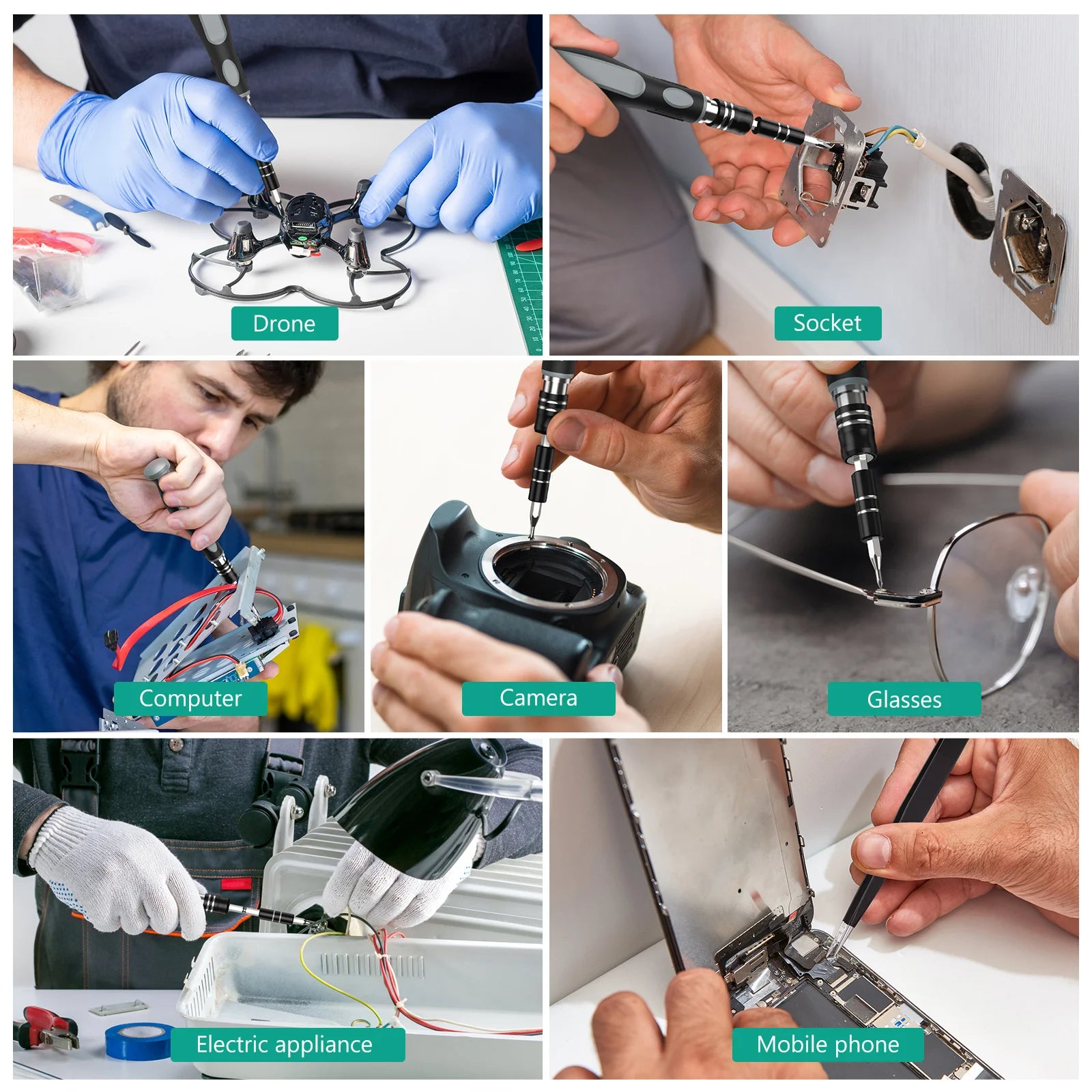 Drone

Socket

Computer

Camera

Glasses

Electric appliance

Mobile phone