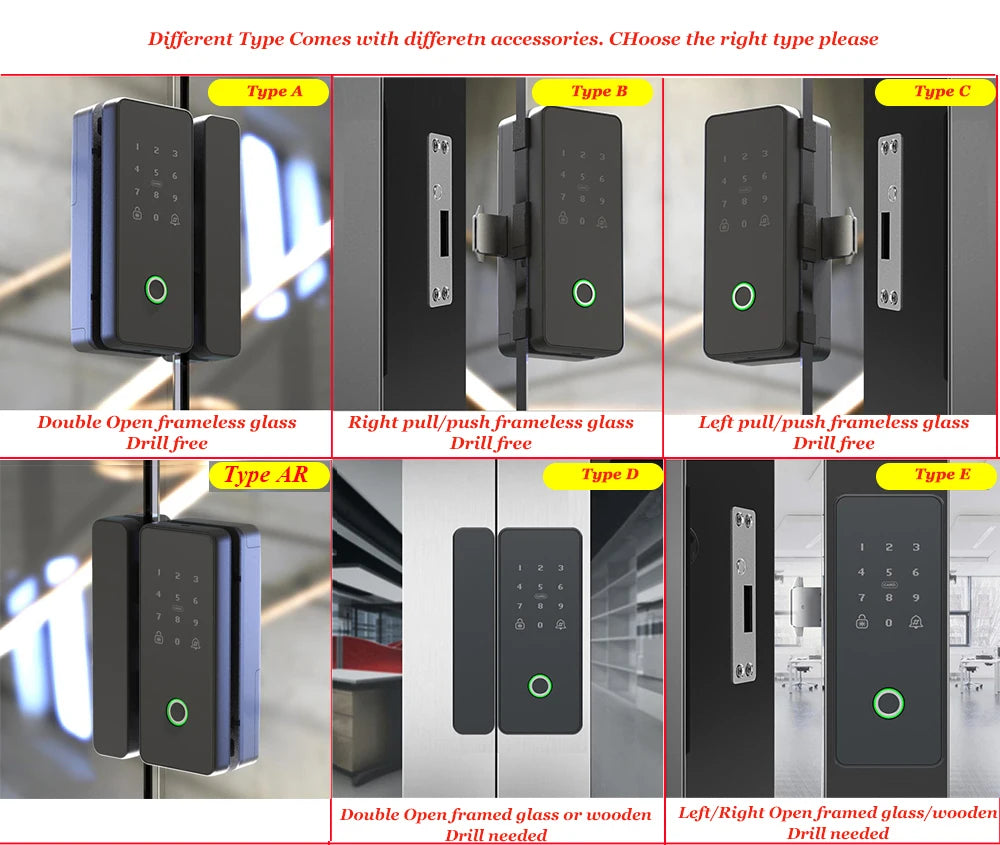 Different Type Comes with differetn accessories. CHoose the right type please

Type A

1 2 3
4 5 6
7 8 9
0

Double Open frameless glass
Drill free

Type B

1 2 3
4 5 6
7 8 9
0

Right pull/push frameless glass
Drill free

Type C

1 2 3
4 5 6
7 8 9
0

Left pull/push frameless glass
Drill free

Type AR

1 2 3
4 5 6
7 8 9
0

Type D

1 2 3
4 5 6
7 8 9
0

Double Open framed glass or wooden
Drill needed

Type E

1 2 3
4 5 6
7 8 9
0

Left/Right Open framed glass/wooden
Drill needed